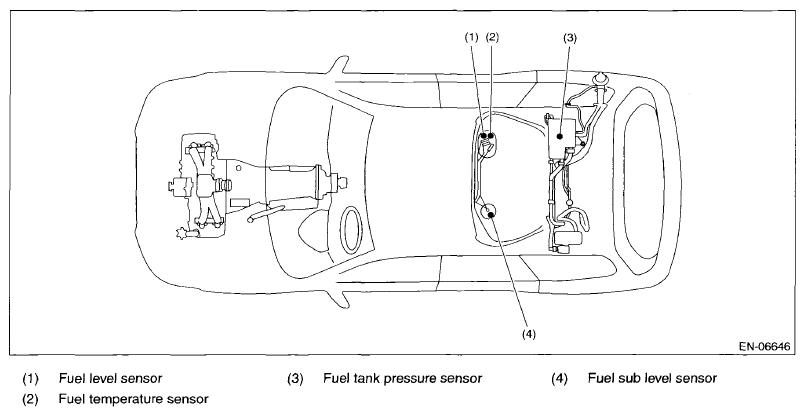 (1) (2)

(3)

(4)

EN-06646

(1) Fuel level sensor

(2) Fuel temperature sensor

(3) Fuel tank pressure sensor

(4) Fuel sub level sensor