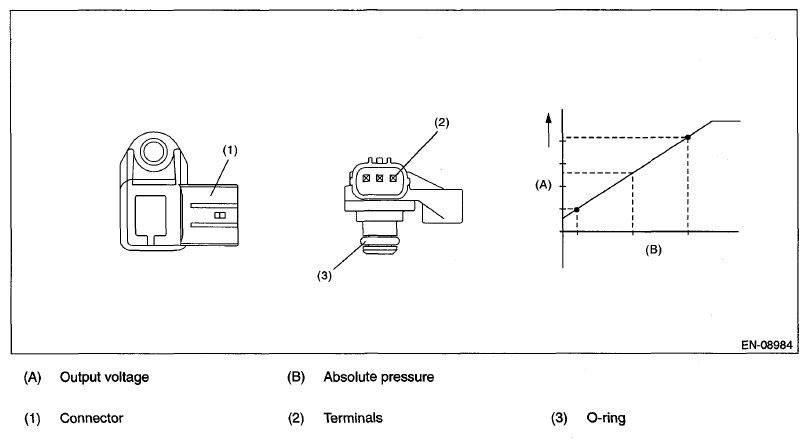 (1)

(2)

(3)

(A)

(B)

EN-08984

(A) Output voltage

(B) Absolute pressure

(1) Connector

(2) Terminals

(3) O-ring