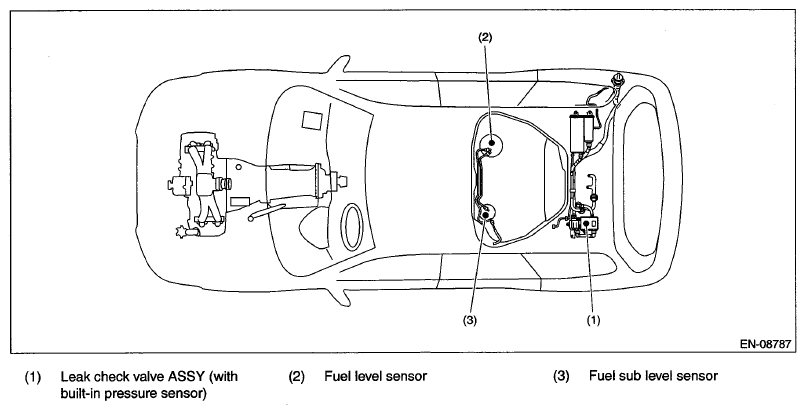 (2)

(3)

(1)

EN-08787

(1) Leak check valve ASSY (with built-in pressure sensor)

(2) Fuel level sensor

(3) Fuel sub level sensor