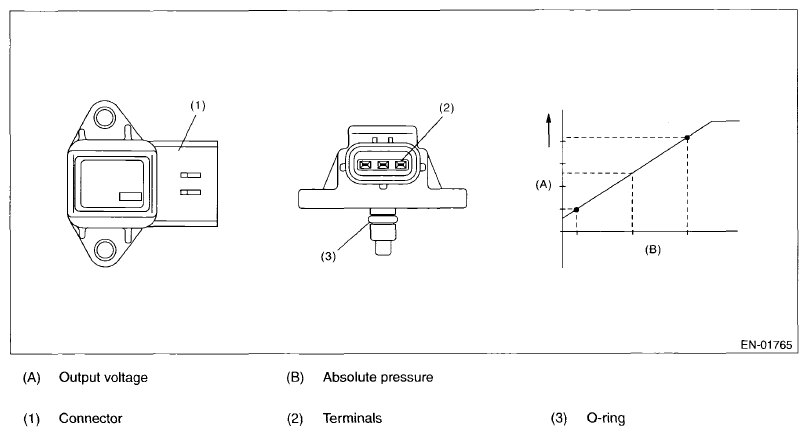 (1)

(2)

(3)

(A)

(B)

EN-01765

(A) Output voltage
(B) Absolute pressure

(1) Connector
(2) Terminals
(3) O-ring