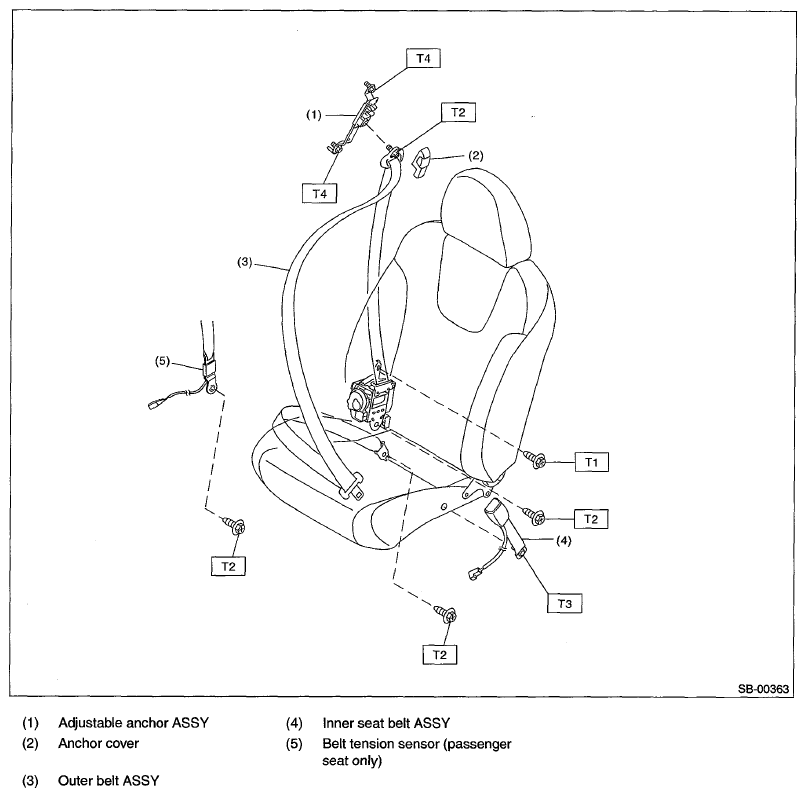 T4

(1)

T2

(2)

T4

(3)

(5)

T1

T2

(4)

T2

T3

T2

SB-00363

(1) Adjustable anchor ASSY

(2) Anchor cover

(3) Outer belt ASSY

(4) Inner seat belt ASSY

(5) Belt tension sensor (passenger seat only)