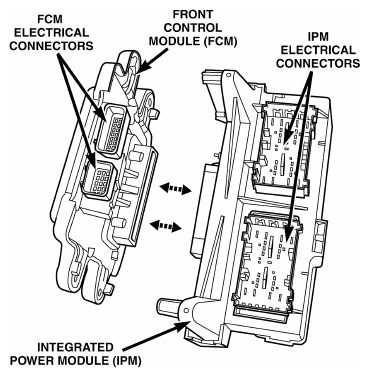 FCM ELECTRICAL CONNECTORS

FRONT CONTROL MODULE (FCM)

IPM ELECTRICAL CONNECTORS

INTEGRATED POWER MODULE (IPM)