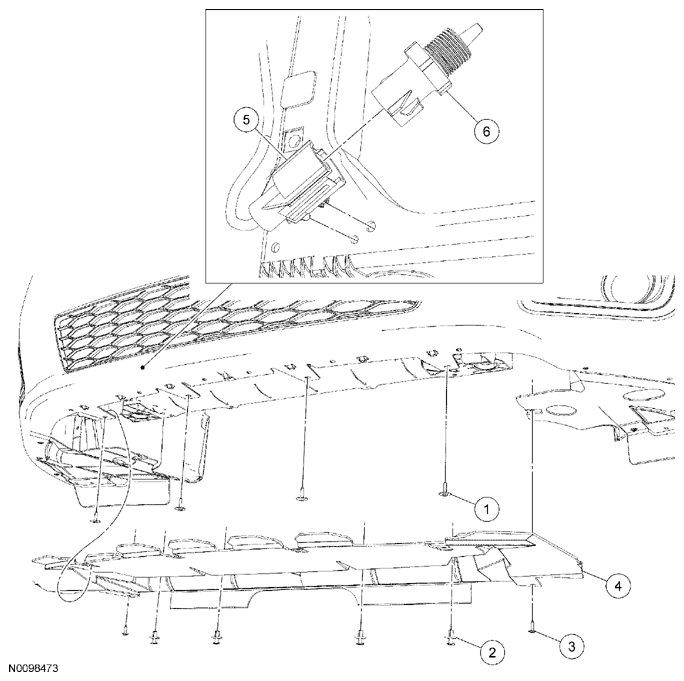 5
6
1
4
2
3
N0098473