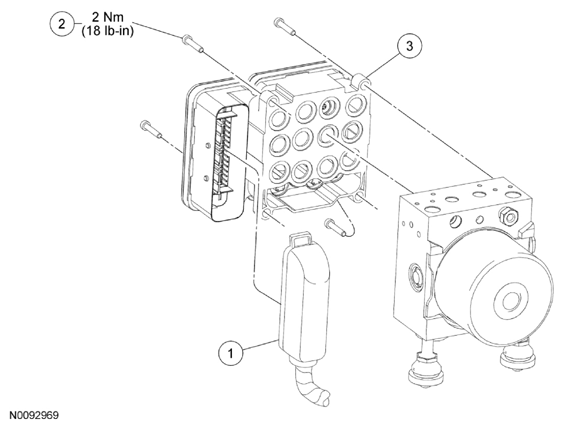 2 2 Nm (18 lb-in)

3

1

N0092969