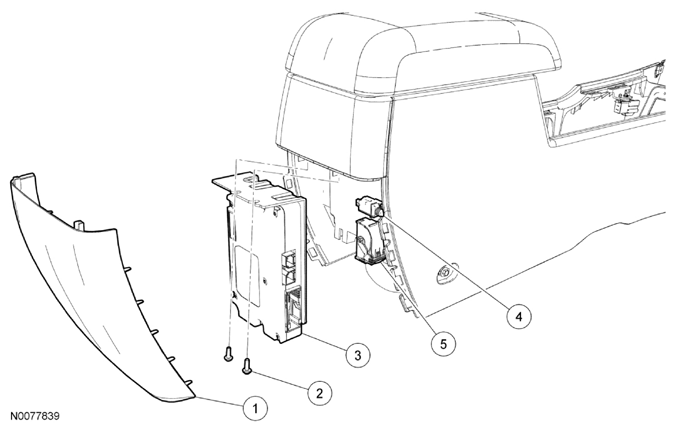 4
5
3
2
1
N0077839