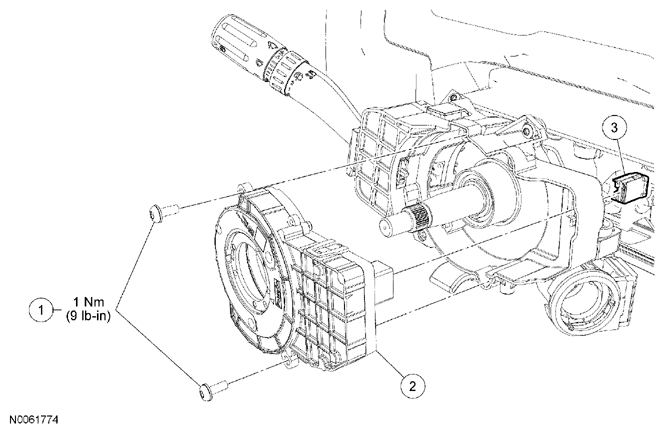 3

1 1 Nm (9 lb-in)

2

N0061774