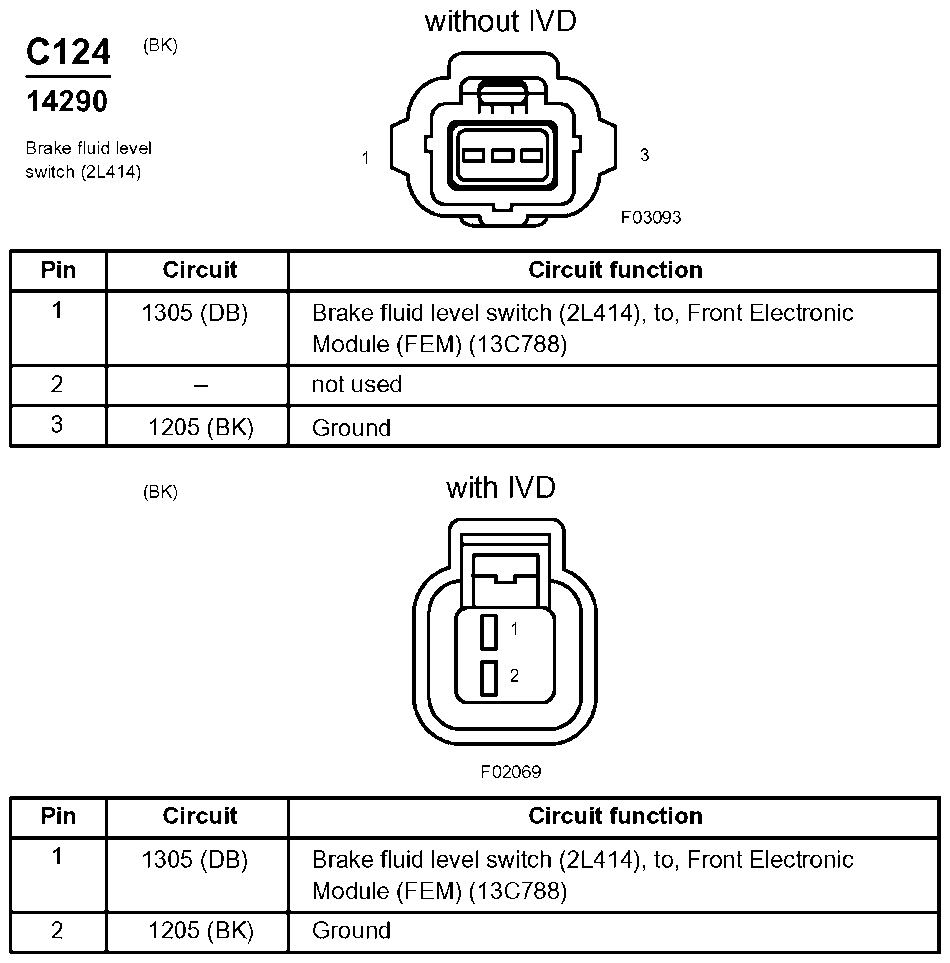 C124 (BK)

14290

Brake fluid level switch (2L414)

without IVD

1

3

F03093

| Pin | Circuit | Circuit function |
|---|---|---|
| 1 | 1305 (DB) | Brake fluid level switch (2L414), to, Front Electronic Module (FEM) (13C788) |
| 2 | – | not used |
| 3 | 1205 (BK) | Ground |

(BK)

with IVD

1

2

F02069

| Pin | Circuit | Circuit function |
|---|---|---|
| 1 | 1305 (DB) | Brake fluid level switch (2L414), to, Front Electronic Module (FEM) (13C788) |
| 2 | 1205 (BK) | Ground |