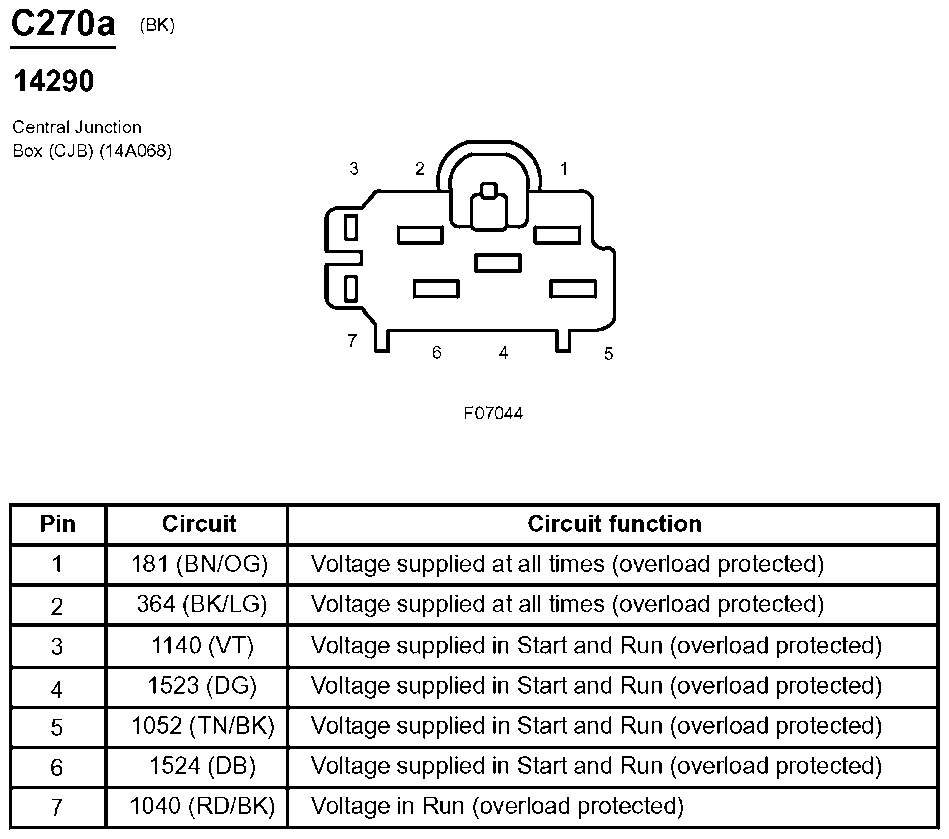 C270a (BK)

14290

Central Junction Box (CJB) (14A068)

3 2 1

7 6 4 5

F07044

| Pin | Circuit | Circuit function |
|---|---|---|
| 1 | 181 (BN/OG) | Voltage supplied at all times (overload protected) |
| 2 | 364 (BK/LG) | Voltage supplied at all times (overload protected) |
| 3 | 1140 (VT) | Voltage supplied in Start and Run (overload protected) |
| 4 | 1523 (DG) | Voltage supplied in Start and Run (overload protected) |
| 5 | 1052 (TN/BK) | Voltage supplied in Start and Run (overload protected) |
| 6 | 1524 (DB) | Voltage supplied in Start and Run (overload protected) |
| 7 | 1040 (RD/BK) | Voltage in Run (overload protected) |