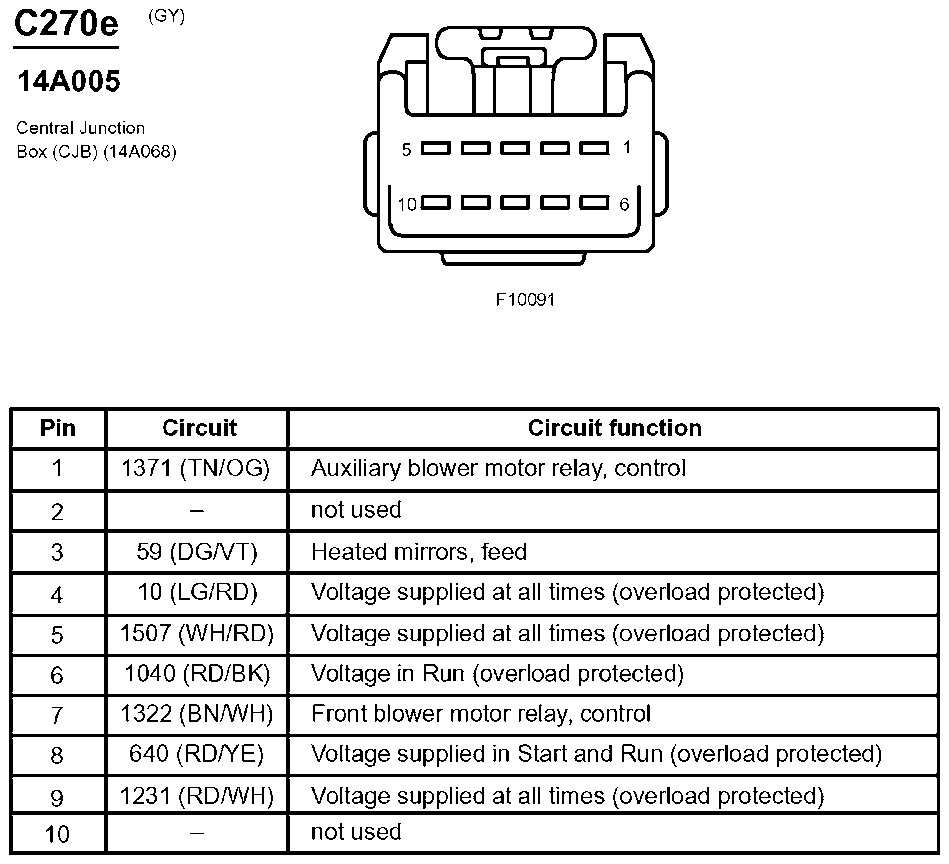 C270e (GY)

14A005

Central Junction Box (CJB) (14A068)

5 1

10 6

F10091

| Pin | Circuit | Circuit function |
|---|---|---|
| 1 | 1371 (TN/OG) | Auxiliary blower motor relay, control |
| 2 | – | not used |
| 3 | 59 (DG/VT) | Heated mirrors, feed |
| 4 | 10 (LG/RD) | Voltage supplied at all times (overload protected) |
| 5 | 1507 (WH/RD) | Voltage supplied at all times (overload protected) |
| 6 | 1040 (RD/BK) | Voltage in Run (overload protected) |
| 7 | 1322 (BN/WH) | Front blower motor relay, control |
| 8 | 640 (RD/YE) | Voltage supplied in Start and Run (overload protected) |
| 9 | 1231 (RD/WH) | Voltage supplied at all times (overload protected) |
| 10 | – | not used |