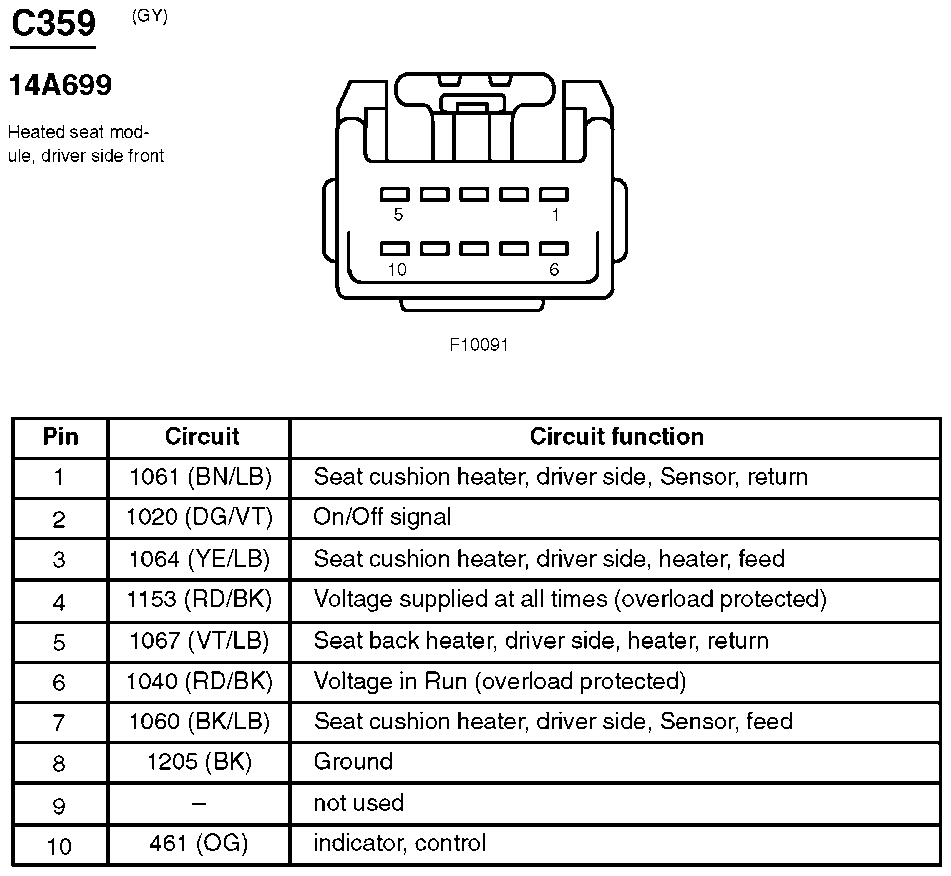 C359 (GY)

14A699

Heated seat module, driver side front

5 1
10 6

F10091

| Pin | Circuit | Circuit function |
|---|---|---|
| 1 | 1061 (BN/LB) | Seat cushion heater, driver side, Sensor, return |
| 2 | 1020 (DG/VT) | On/Off signal |
| 3 | 1064 (YE/LB) | Seat cushion heater, driver side, heater, feed |
| 4 | 1153 (RD/BK) | Voltage supplied at all times (overload protected) |
| 5 | 1067 (VT/LB) | Seat back heater, driver side, heater, return |
| 6 | 1040 (RD/BK) | Voltage in Run (overload protected) |
| 7 | 1060 (BK/LB) | Seat cushion heater, driver side, Sensor, feed |
| 8 | 1205 (BK) | Ground |
| 9 | – | not used |
| 10 | 461 (OG) | indicator, control |