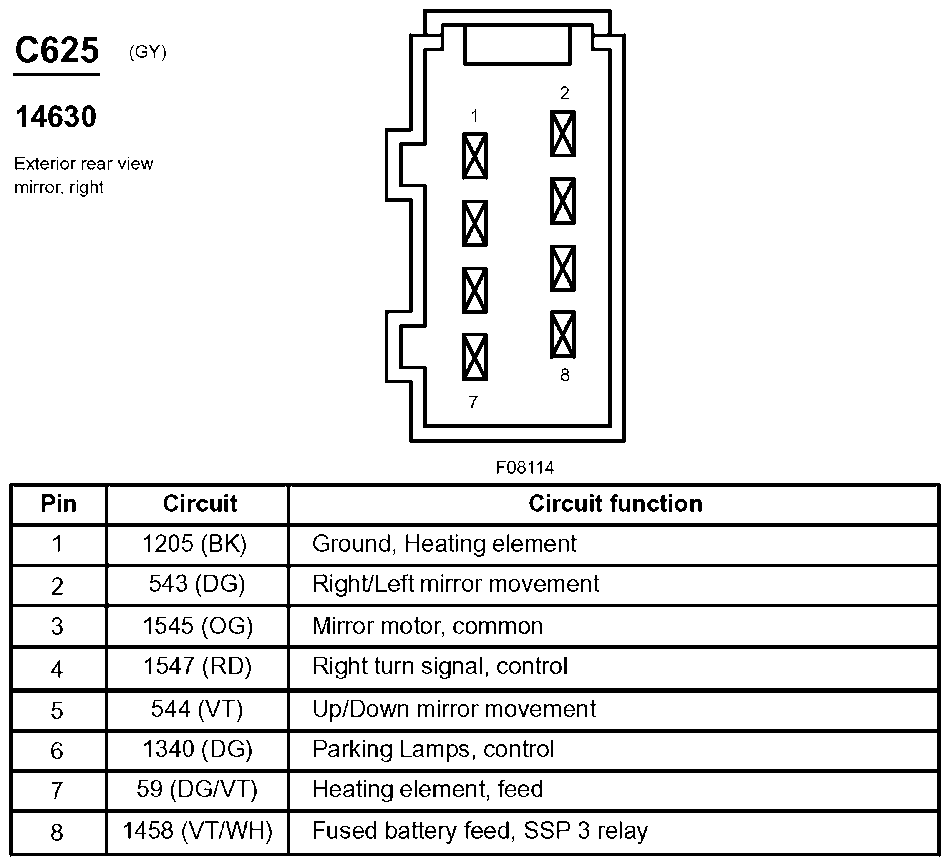 C625 (GY)

14630

Exterior rear view mirror, right

1
2
7
8

F08114

| Pin | Circuit | Circuit function |
|---|---|---|
| 1 | 1205 (BK) | Ground, Heating element |
| 2 | 543 (DG) | Right/Left mirror movement |
| 3 | 1545 (OG) | Mirror motor, common |
| 4 | 1547 (RD) | Right turn signal, control |
| 5 | 544 (VT) | Up/Down mirror movement |
| 6 | 1340 (DG) | Parking Lamps, control |
| 7 | 59 (DG/VT) | Heating element, feed |
| 8 | 1458 (VT/WH) | Fused battery feed, SSP 3 relay |