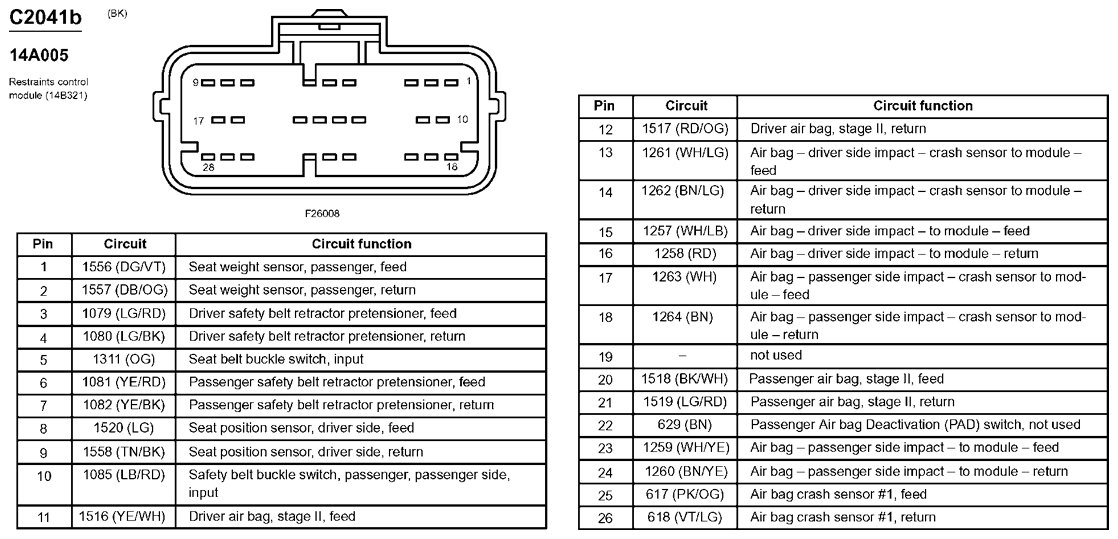 C2041b (BK)

14A005

Restraints control module (14B321)

9 1
17 10
28 18

F26008

| Pin | Circuit | Circuit function |
|---|---|---|
| 1 | 1556 (DG/VT) | Seat weight sensor, passenger, feed |
| 2 | 1557 (DB/OG) | Seat weight sensor, passenger, return |
| 3 | 1079 (LG/RD) | Driver safety belt retractor pretensioner, feed |
| 4 | 1080 (LG/BK) | Driver safety belt retractor pretensioner, return |
| 5 | 1311 (OG) | Seat belt buckle switch, input |
| 6 | 1081 (YE/RD) | Passenger safety belt retractor pretensioner, feed |
| 7 | 1082 (YE/BK) | Passenger safety belt retractor pretensioner, return |
| 8 | 1520 (LG) | Seat position sensor, driver side, feed |
| 9 | 1558 (TN/BK) | Seat position sensor, driver side, return |
| 10 | 1085 (LB/RD) | Safety belt buckle switch, passenger, passenger side, input |
| 11 | 1516 (YE/WH) | Driver air bag, stage II, feed |

| Pin | Circuit | Circuit function |
|---|---|---|
| 12 | 1517 (RD/OG) | Driver air bag, stage II, return |
| 13 | 1261 (WH/LG) | Air bag – driver side impact – crash sensor to module – feed |
| 14 | 1262 (BN/LG) | Air bag – driver side impact – crash sensor to module – return |
| 15 | 1257 (WH/LB) | Air bag – driver side impact – to module – feed |
| 16 | 1258 (RD) | Air bag – driver side impact – to module – return |
| 17 | 1263 (WH) | Air bag – passenger side impact – crash sensor to module – feed |
| 18 | 1264 (BN) | Air bag – passenger side impact – crash sensor to module – return |
| 19 | – | not used |
| 20 | 1518 (BK/WH) | Passenger air bag, stage II, feed |
| 21 | 1519 (LG/RD) | Passenger air bag, stage II, return |
| 22 | 629 (BN) | Passenger Air bag Deactivation (PAD) switch, not used |
| 23 | 1259 (WH/YE) | Air bag – passenger side impact – to module – feed |
| 24 | 1260 (BN/YE) | Air bag – passenger side impact – to module – return |
| 25 | 617 (PK/OG) | Air bag crash sensor #1, feed |
| 26 | 618 (VT/LG) | Air bag crash sensor #1, return |