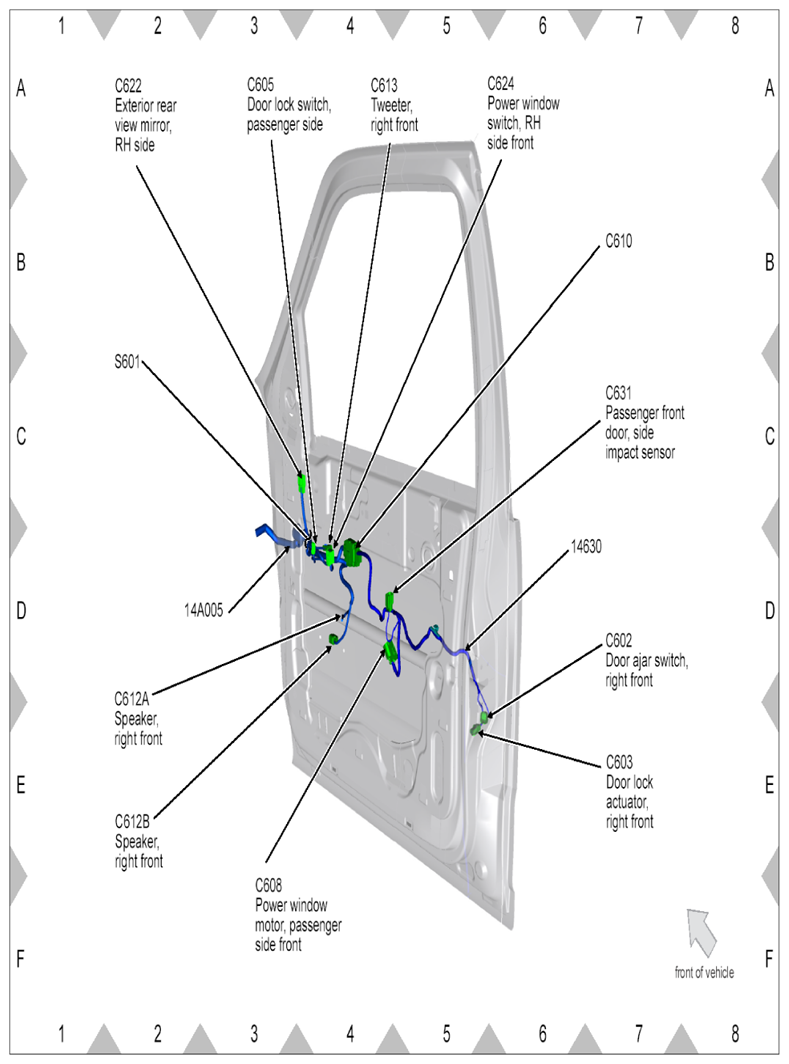 1 2 3 4 5 6 7 8

A
B
C
D
E
F

C622
Exterior rear view mirror, RH side

C605
Door lock switch, passenger side

C613
Tweeter, right front

C624
Power window switch, RH side front

C610

S601

C631
Passenger front door, side impact sensor

14630

14A005

C602
Door ajar switch, right front

C612A
Speaker, right front

C603
Door lock actuator, right front

C612B
Speaker, right front

C608
Power window motor, passenger side front

front of vehicle

A
B
C
D
E
F

1 2 3 4 5 6 7 8