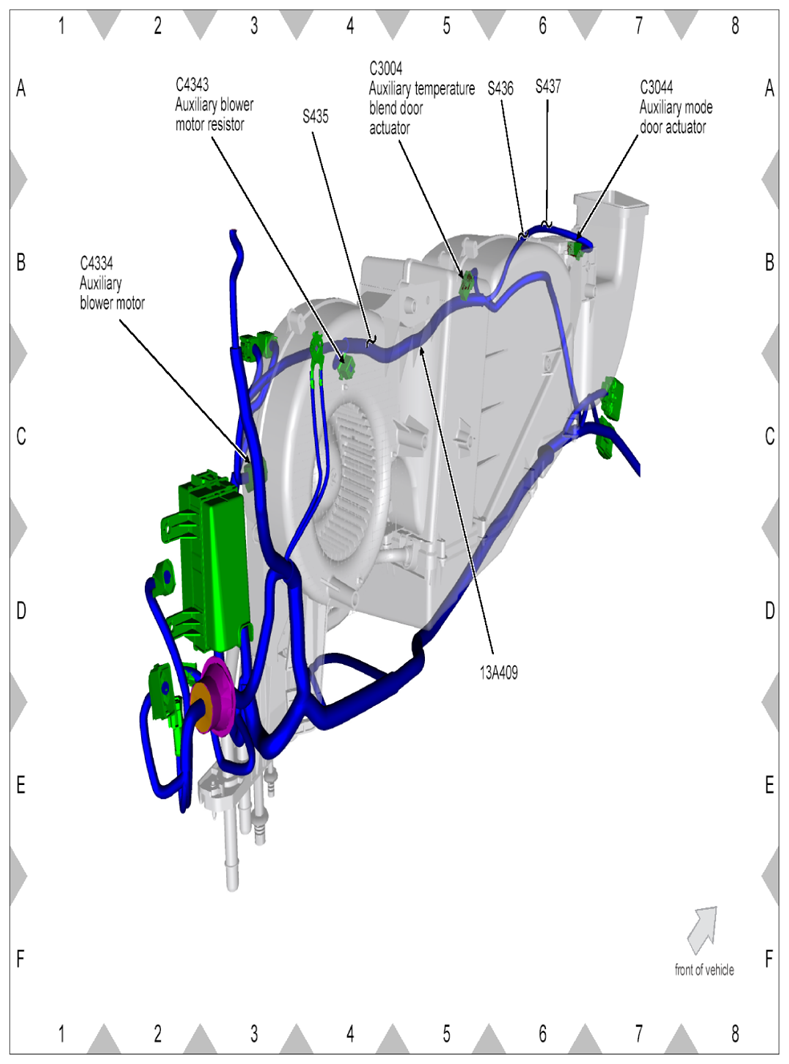 1 2 3 4 5 6 7 8

A
B
C
D
E
F

C4343
Auxiliary blower motor resistor

S435

C3004
Auxiliary temperature blend door actuator

S436

S437

C3044
Auxiliary mode door actuator

C4334
Auxiliary blower motor

13A409

front of vehicle

A
B
C
D
E
F

1 2 3 4 5 6 7 8