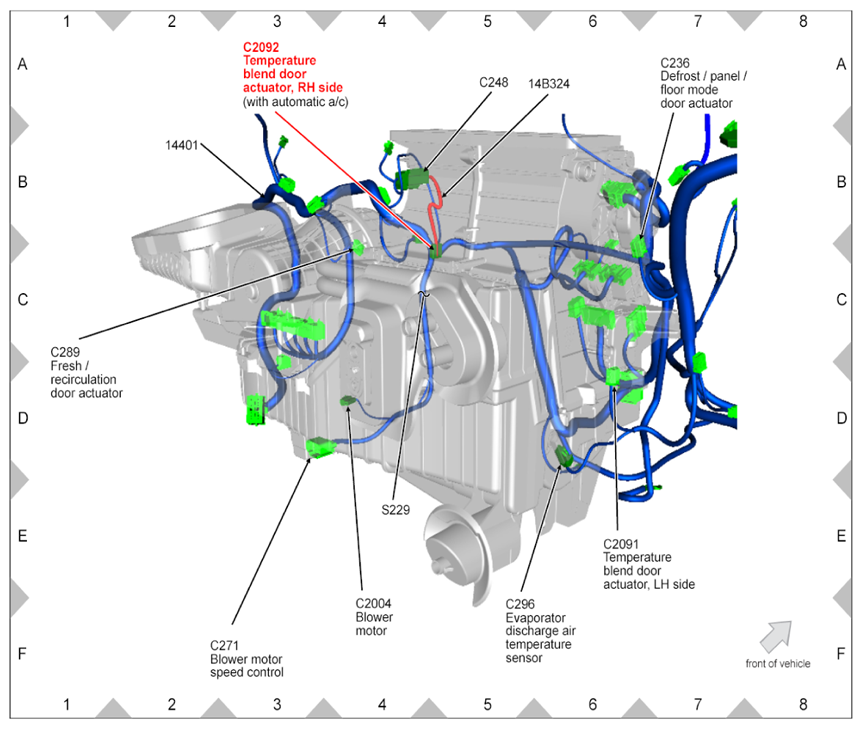 1 2 3 4 5 6 7 8

A
B
C
D
E
F

C2092
Temperature blend door actuator, RH side
(with automatic a/c)

C248

14B324

C236
Defrost / panel / floor mode door actuator

14401

C289
Fresh / recirculation door actuator

S229

C2091
Temperature blend door actuator, LH side

C2004
Blower motor

C296
Evaporator discharge air temperature sensor

C271
Blower motor speed control

front of vehicle

A
B
C
D
E
F

1 2 3 4 5 6 7 8