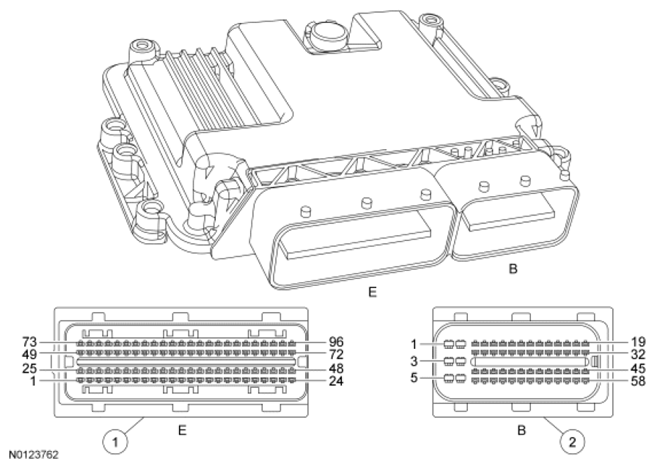 B
E
73
49
25
1
96
72
48
24
1
3
5
19
32
45
58
E
B
1
2
N0123762