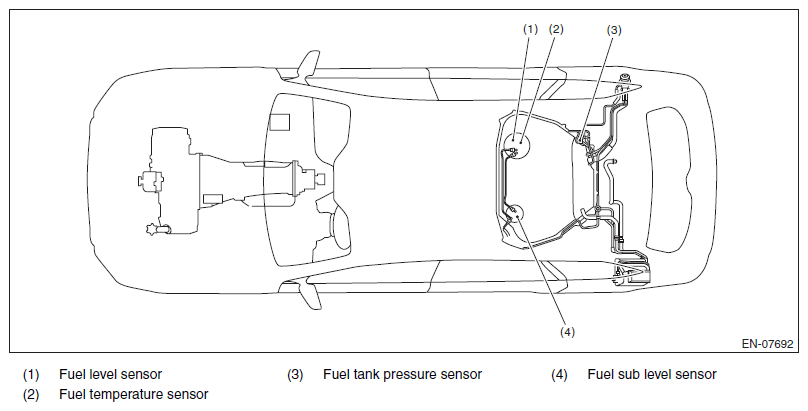 (1) (2) (3)

(4)

EN-07692

(1) Fuel level sensor
(2) Fuel temperature sensor
(3) Fuel tank pressure sensor
(4) Fuel sub level sensor