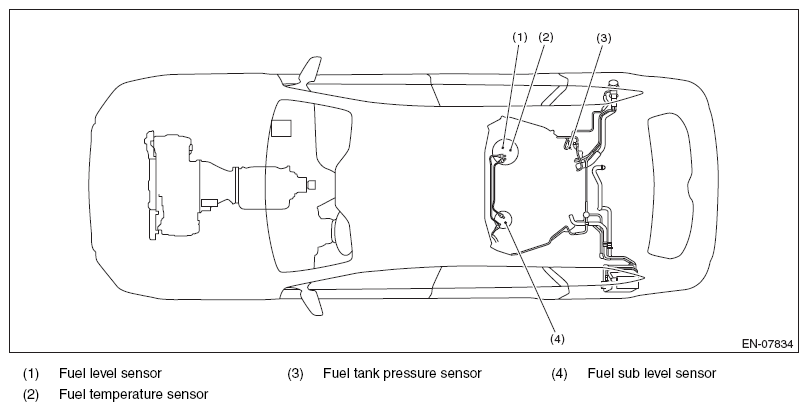 (1) (2) (3)

(4)

EN-07834

(1) Fuel level sensor
(2) Fuel temperature sensor
(3) Fuel tank pressure sensor
(4) Fuel sub level sensor