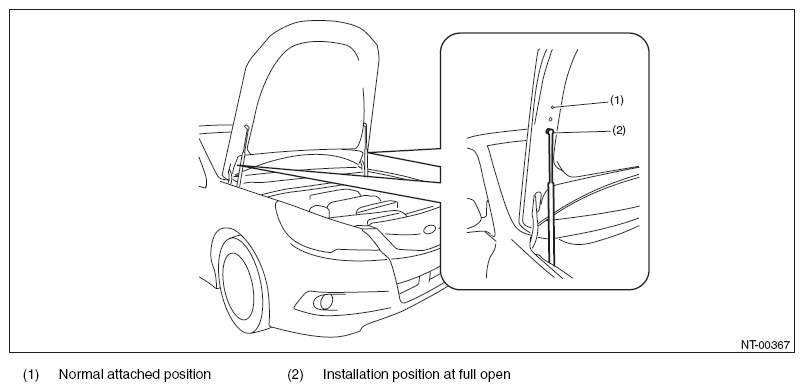 (1)
(2)
NT-00367

(1) Normal attached position (2) Installation position at full open