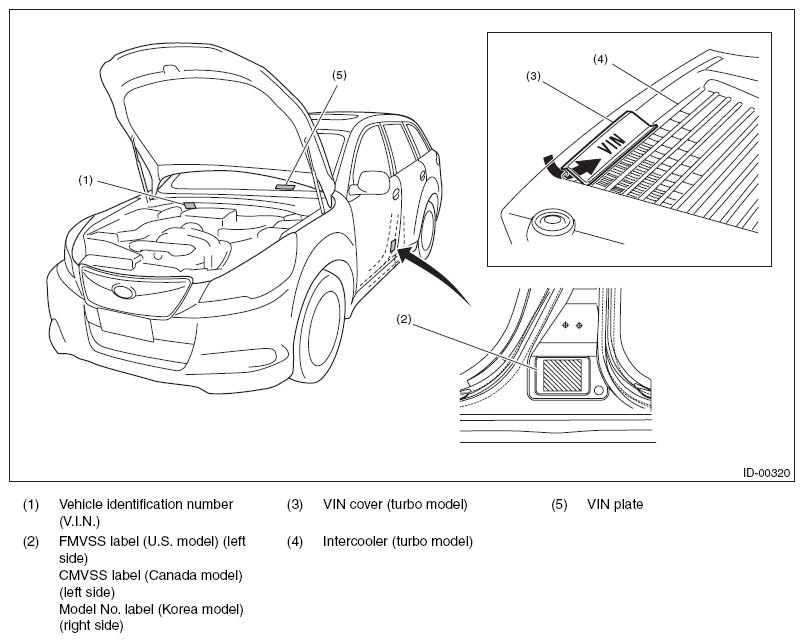 (5)

(1)

(4)

(3)

VIN

(2)

ID-00320

(1) Vehicle identification number (V.I.N.)

(2) FMVSS label (U.S. model) (left side)
CMVSS label (Canada model) (left side)
Model No. label (Korea model) (right side)

(3) VIN cover (turbo model)

(4) Intercooler (turbo model)

(5) VIN plate