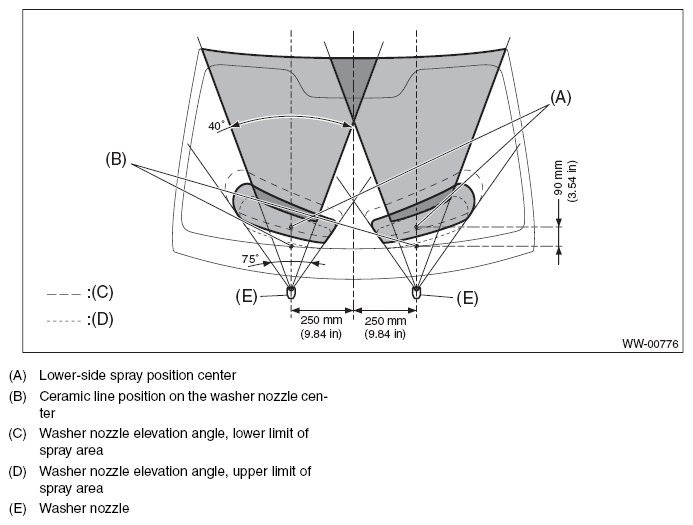 (A)
40°
(B)
90 mm (3.54 in)
75°
:(C)
:(D)
(E)
(E)
250 mm (9.84 in)
250 mm (9.84 in)
WW-00776

(A) Lower-side spray position center
(B) Ceramic line position on the washer nozzle center
(C) Washer nozzle elevation angle, lower limit of spray area
(D) Washer nozzle elevation angle, upper limit of spray area
(E) Washer nozzle