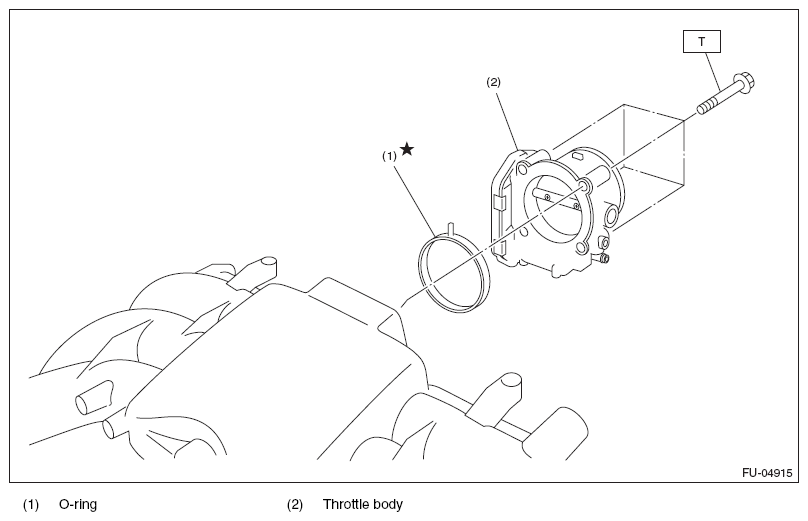 T

(2)

(1) ★

FU-04915

(1) O-ring

(2) Throttle body