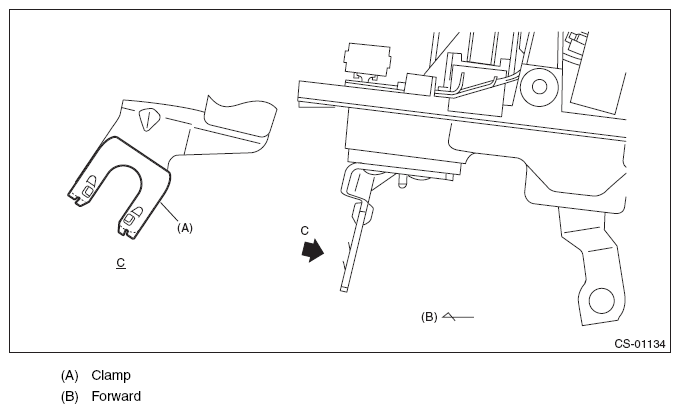 (A)

C

C

(B)

CS-01134

(A) Clamp
(B) Forward