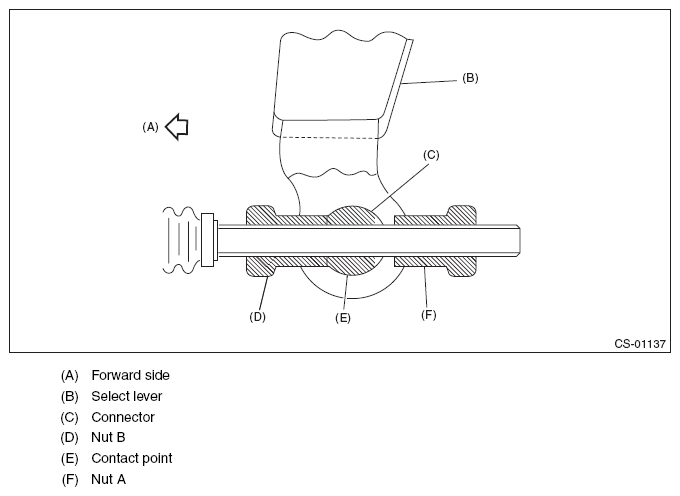 (B)

(A)

(C)

(D)

(E)

(F)

CS-01137

(A) Forward side
(B) Select lever
(C) Connector
(D) Nut B
(E) Contact point
(F) Nut A