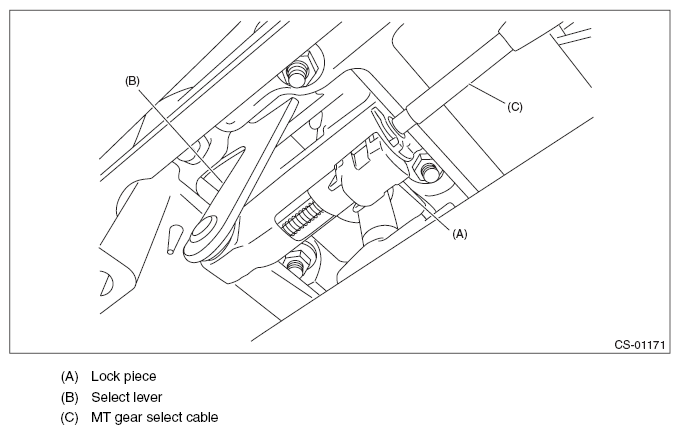 (B)

(C)

(A)

CS-01171

(A) Lock piece
(B) Select lever
(C) MT gear select cable