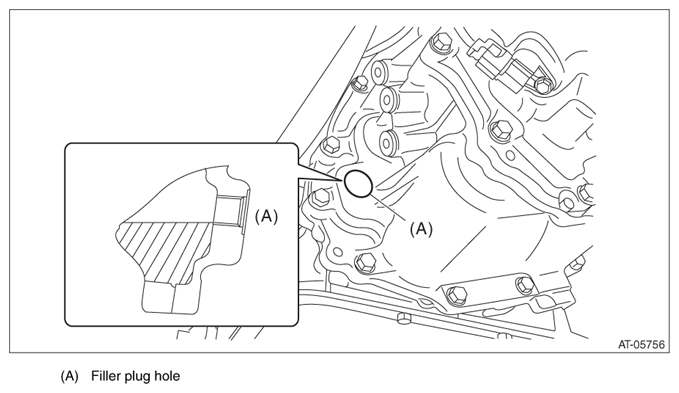 (A)

(A)

AT-05756

(A) Filler plug hole