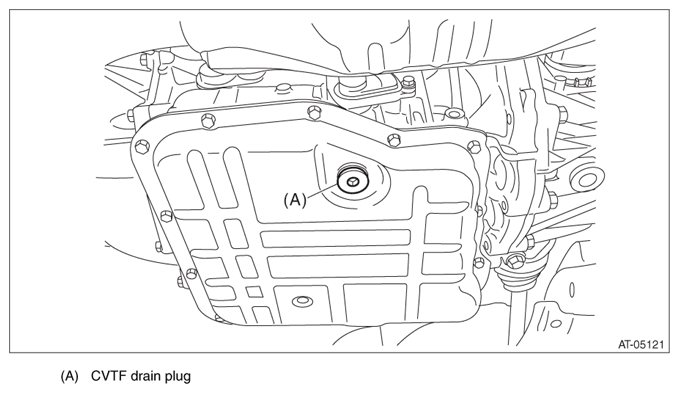 (A)

AT-05121

(A) CVTF drain plug