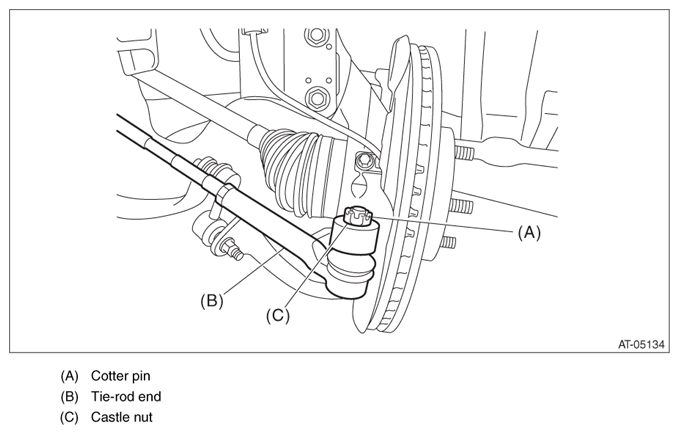 (A)

(B)

(C)

AT-05134

(A) Cotter pin
(B) Tie-rod end
(C) Castle nut