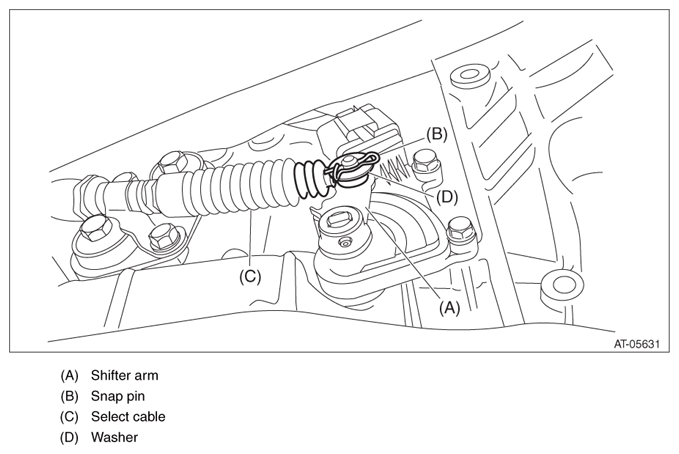 (B)
(D)
(C)
(A)
AT-05631

(A) Shifter arm
(B) Snap pin
(C) Select cable
(D) Washer