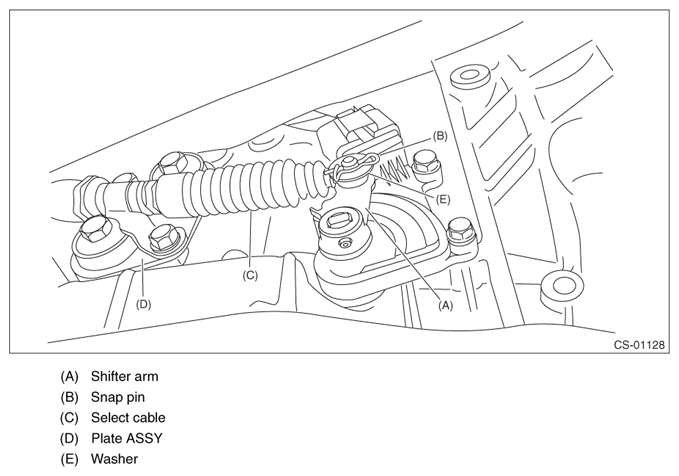 (B)
(E)
(C)
(D)
(A)
CS-01128

(A) Shifter arm
(B) Snap pin
(C) Select cable
(D) Plate ASSY
(E) Washer