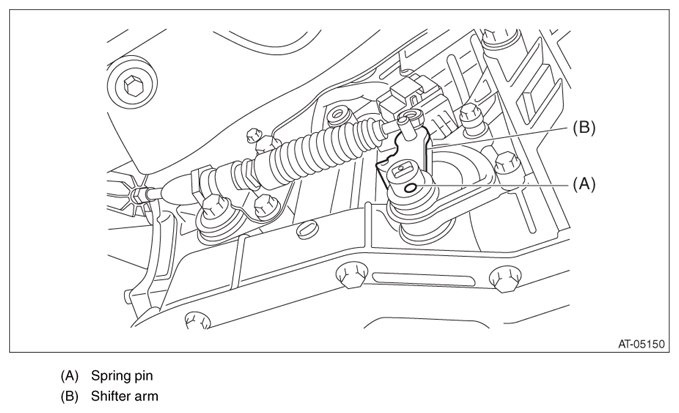 (B)
(A)
AT-05150

(A) Spring pin
(B) Shifter arm