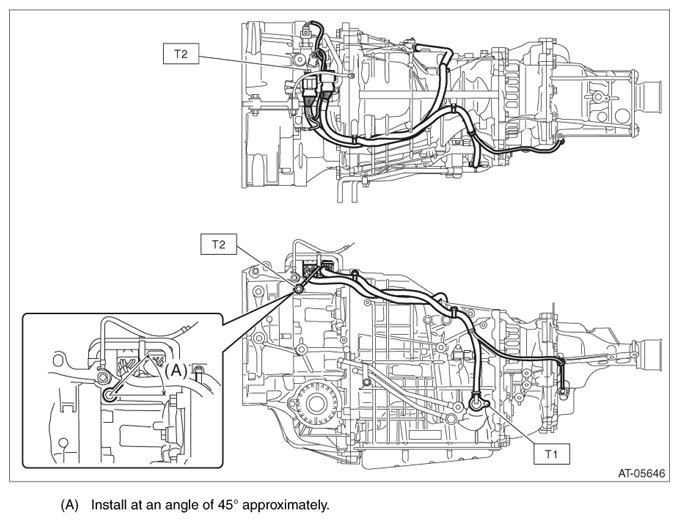 T2

T2

(A)

T1

AT-05646

(A) Install at an angle of 45° approximately.