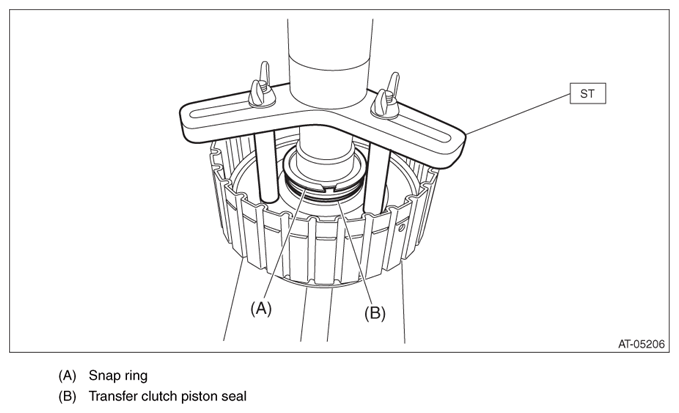 ST

(A)

(B)

AT-05206

(A) Snap ring

(B) Transfer clutch piston seal