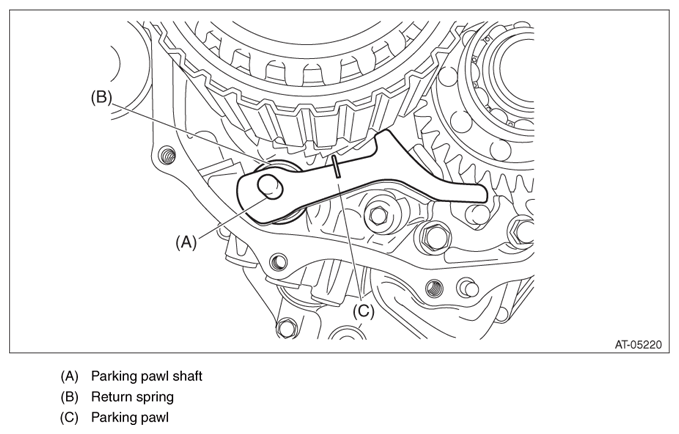 (B)

(A)

(C)

AT-05220

(A) Parking pawl shaft
(B) Return spring
(C) Parking pawl