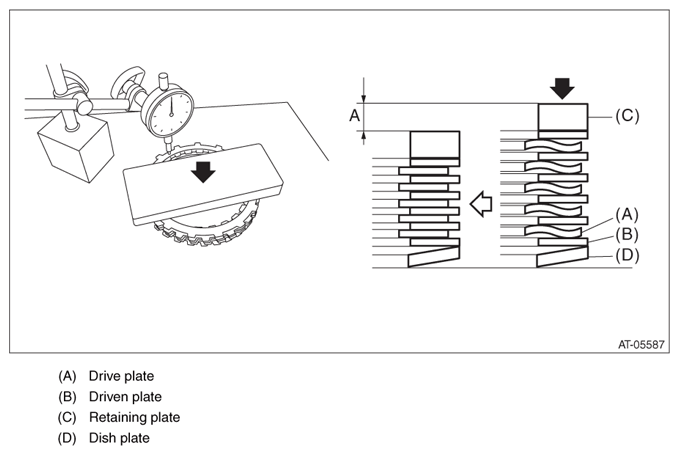 A

(C)

(A)

(B)

(D)

AT-05587

(A) Drive plate

(B) Driven plate

(C) Retaining plate

(D) Dish plate