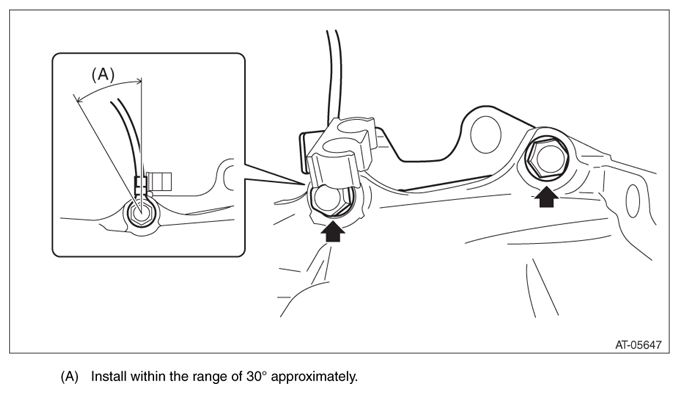 (A)

AT-05647

(A) Install within the range of 30° approximately.