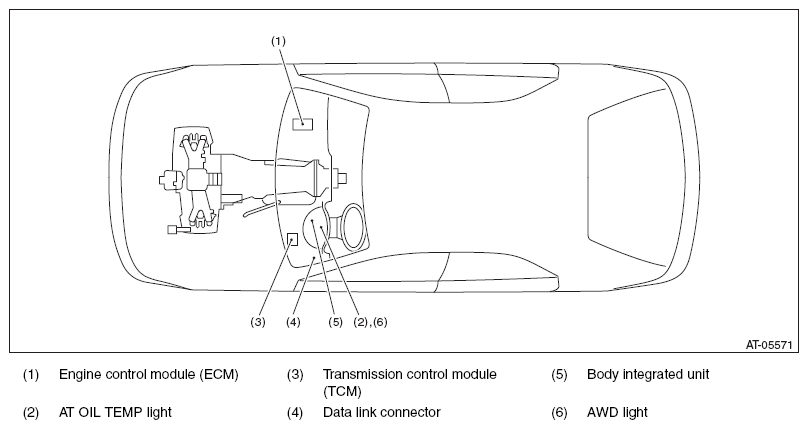 (1)

(3) (4) (5) (2),(6)

AT-05571

(1) Engine control module (ECM)

(2) AT OIL TEMP light

(3) Transmission control module (TCM)

(4) Data link connector

(5) Body integrated unit

(6) AWD light