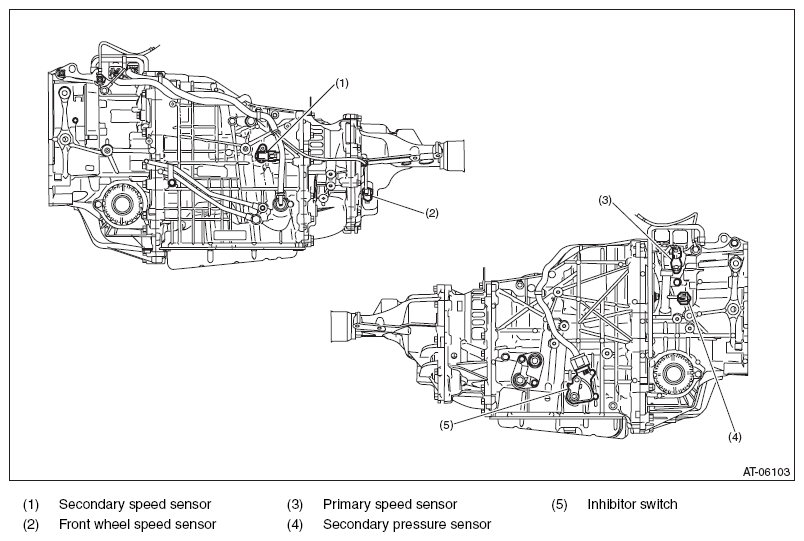 (1)

(2)

(3)

(5)

(4)

AT-06103

(1) Secondary speed sensor
(2) Front wheel speed sensor
(3) Primary speed sensor
(4) Secondary pressure sensor
(5) Inhibitor switch