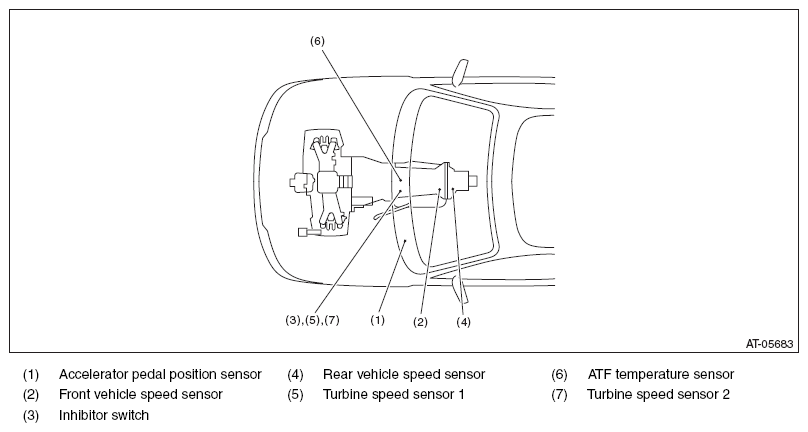 (6)

(3),(5),(7) (1) (2) (4)

AT-05683

(1) Accelerator pedal position sensor
(2) Front vehicle speed sensor
(3) Inhibitor switch
(4) Rear vehicle speed sensor
(5) Turbine speed sensor 1
(6) ATF temperature sensor
(7) Turbine speed sensor 2