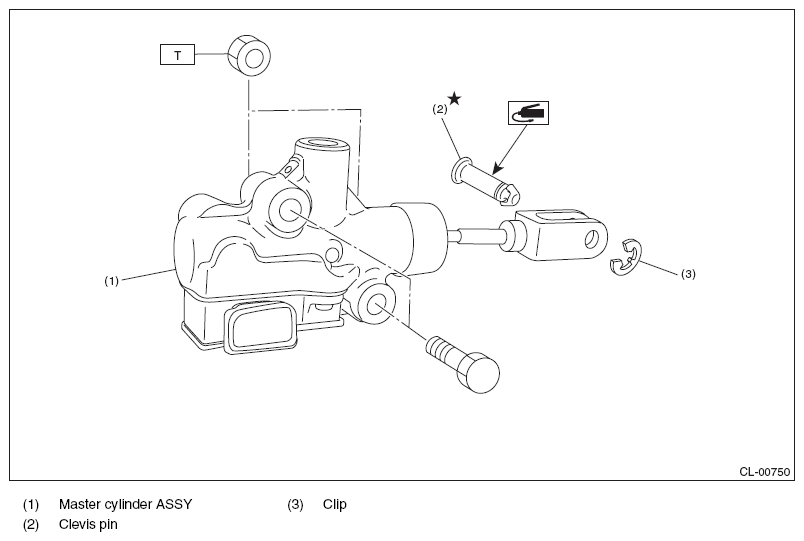 T

(2) ★

(1)

(3)

CL-00750

(1) Master cylinder ASSY
(2) Clevis pin

(3) Clip