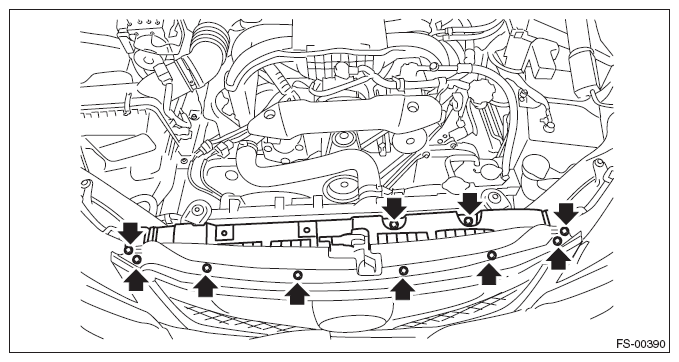 FS-00390