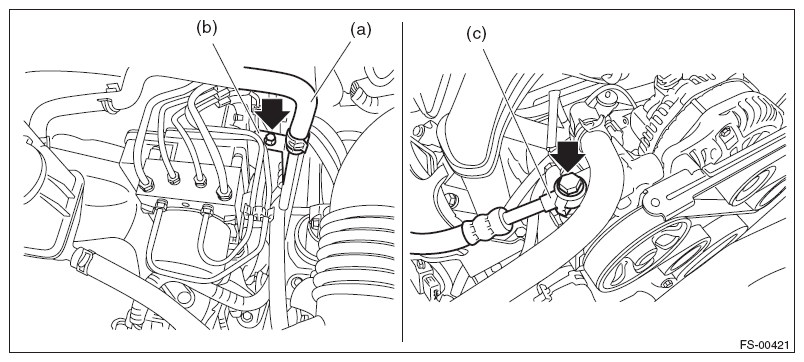 (b)
(a)
(c)
FS-00421