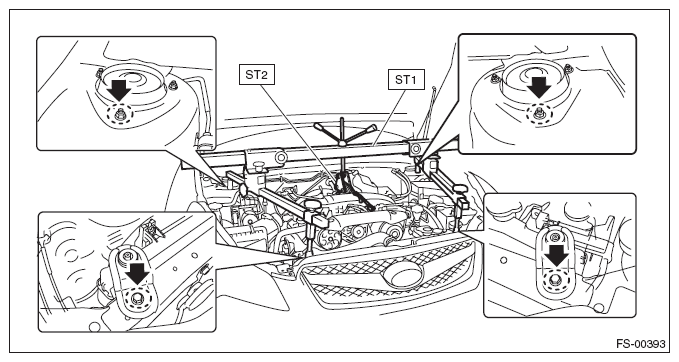 ST2

ST1

FS-00393