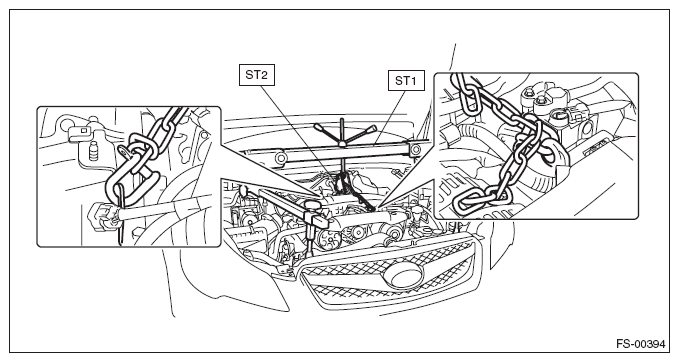 ST2

ST1

FS-00394