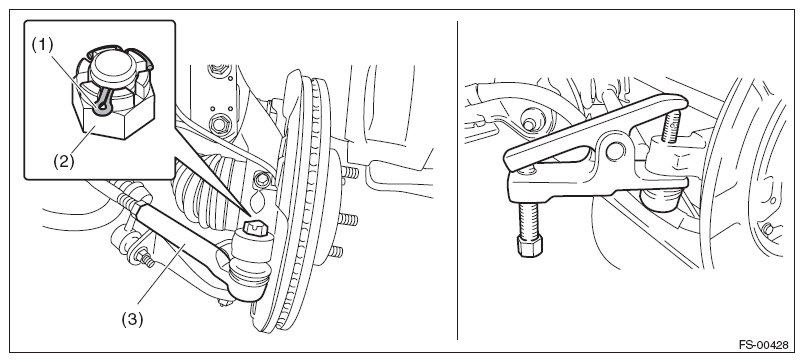 (1)

(2)

(3)

FS-00428