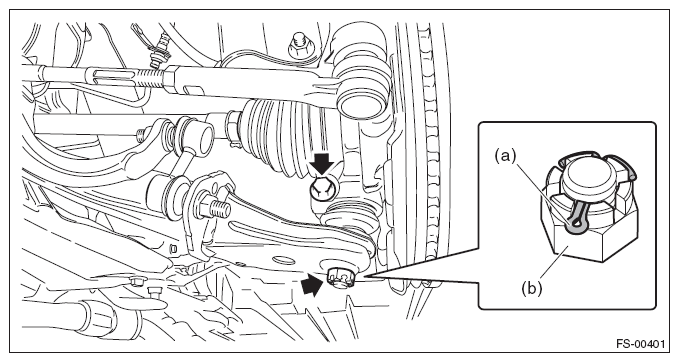 (a)

(b)

FS-00401